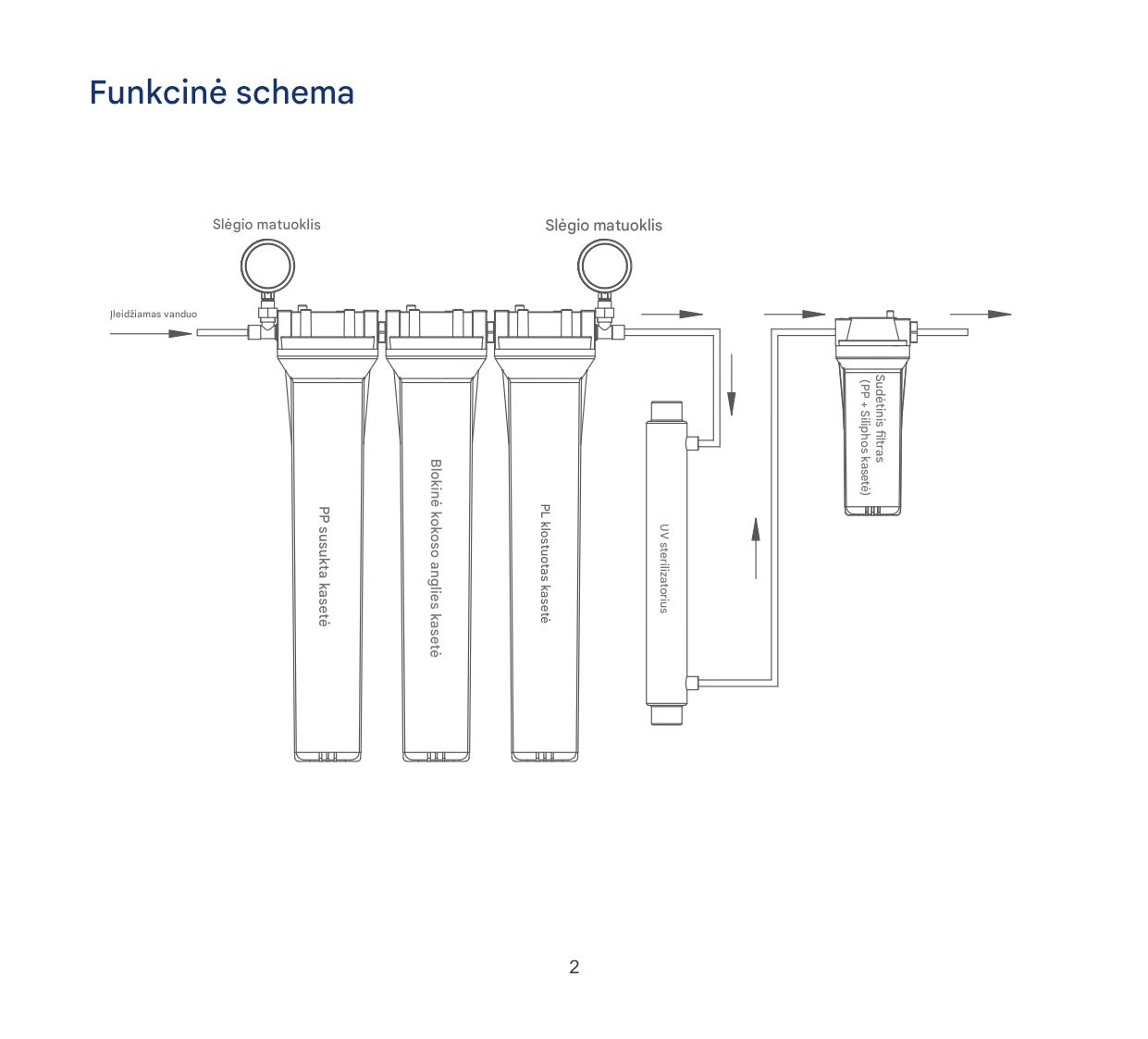 Funkcinė schema

Slėgio matuoklis

Slėgio matuoklis

Įleidžiamas vanduo

PP susukta kasetė

Blokinė kokoso anglies kasetė

PL klostuotas kasetė

UV sterilizatorius

Sudėtinis filtras
(PP + Siliphos kasetė)

2